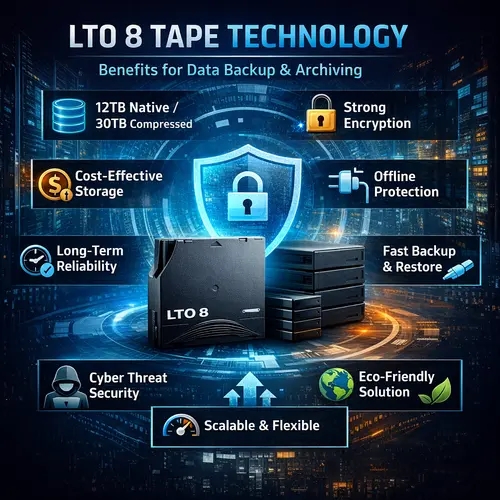 LTO 8 TAPE TECHNOLOGY

Benefits for Data Backup & Archiving

12TB Native / 30TB Compressed

Strong Encryption

Cost-Effective Storage

Offline Protection

Long-Term Reliability

Fast Backup & Restore

LTO 8

Cyber Threat Security

Eco-Friendly Solution

Scalable & Flexible